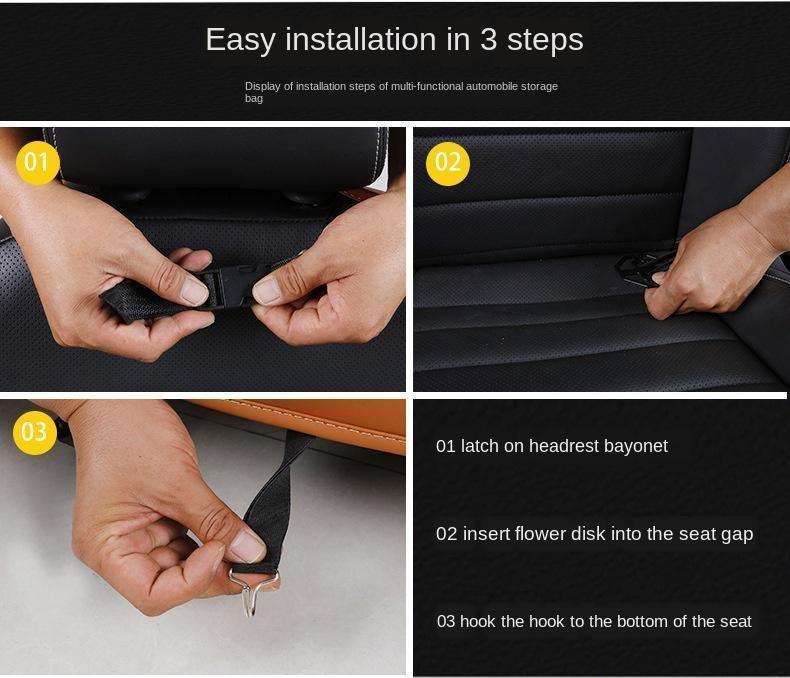 Easy installation in 3 steps

Display of installation steps of multi-functional automobile storage bag

01

02

03

01 latch on headrest bayonet

02 insert flower disk into the seat gap

03 hook the hook to the bottom of the seat