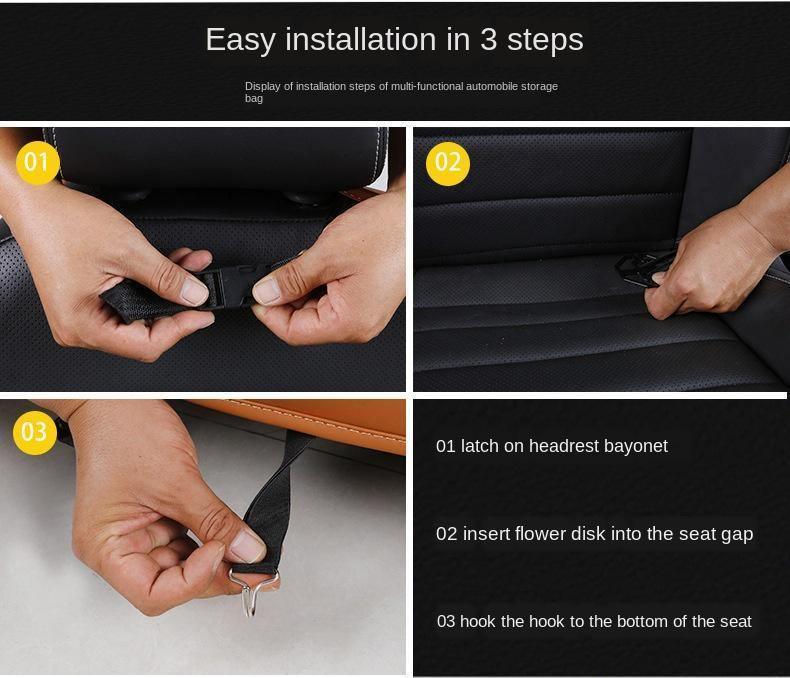 Easy installation in 3 steps

Display of installation steps of multi-functional automobile storage bag

01

02

03

01 latch on headrest bayonet

02 insert flower disk into the seat gap

03 hook the hook to the bottom of the seat