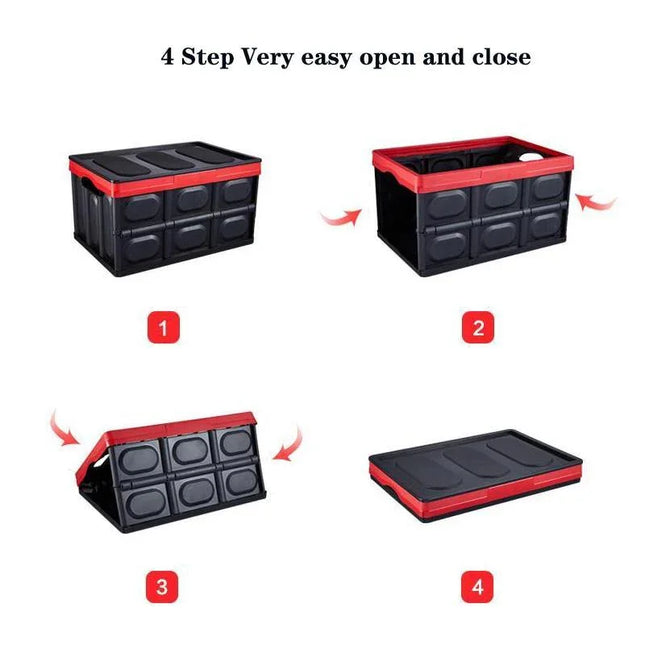 4 Step Very easy open and close

1

2

3

4