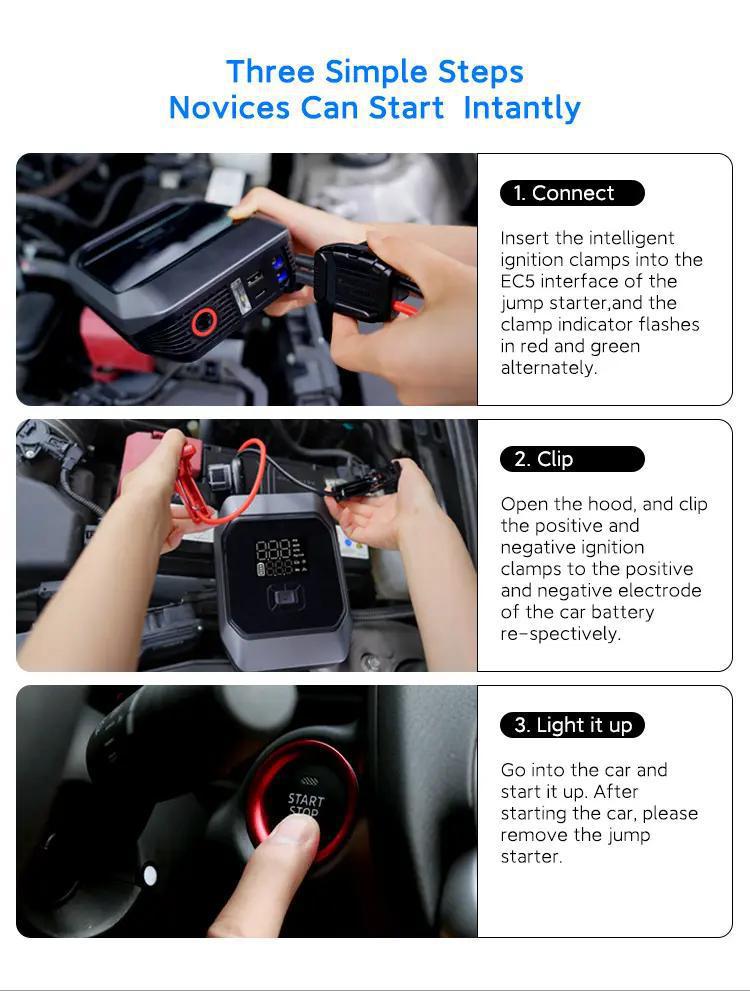 Three Simple Steps
Novices Can Start Intantly

1. Connect

Insert the intelligent ignition clamps into the EC5 interface of the jump starter,and the clamp indicator flashes in red and green alternately.

888

2. Clip

Open the hood, and clip the positive and negative ignition clamps to the positive and negative electrode of the car battery re-spectively.

START
STOP

3. Light it up

Go into the car and start it up. After starting the car, please remove the jump starter.